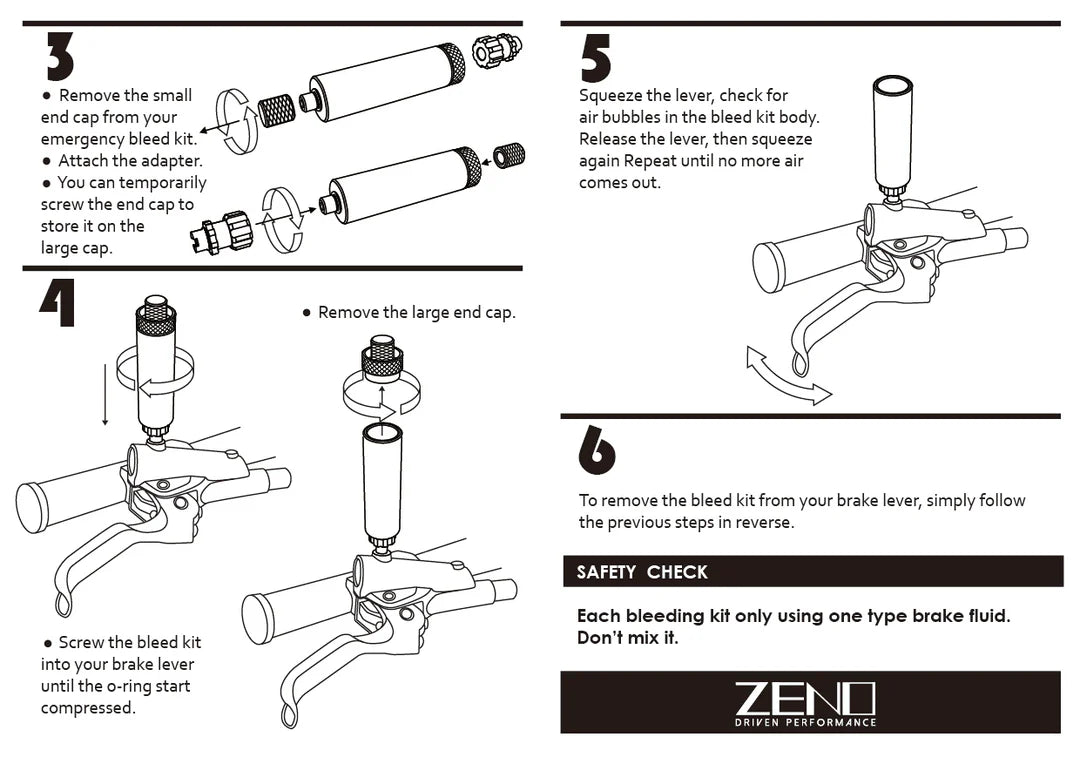 3

● Remove the small end cap from your emergency bleed kit.
● Attach the adapter.
● You can temporarily screw the end cap to store it on the large cap.

4

● Remove the large end cap.

● Screw the bleed kit into your brake lever until the o-ring start compressed.

5

Squeeze the lever, check for air bubbles in the bleed kit body. Release the lever, then squeeze again Repeat until no more air comes out.

6

To remove the bleed kit from your brake lever, simply follow the previous steps in reverse.

SAFETY CHECK

Each bleeding kit only using one type brake fluid. Don't mix it.

ZENO
DRIVEN PERFORMANCE